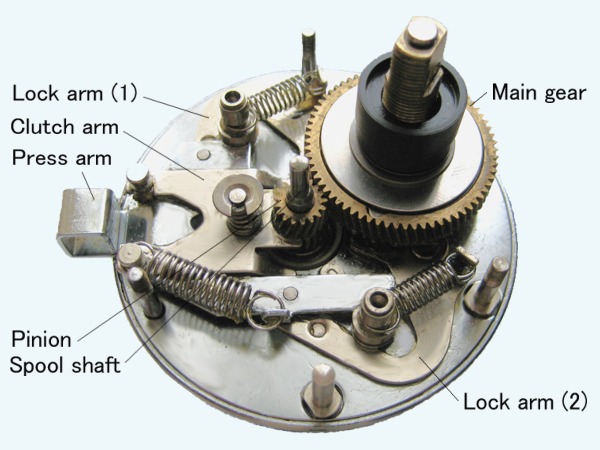 Lock arm (1)
Clutch arm
Press arm
Main gear
Pinion
Spool shaft
Lock arm (2)